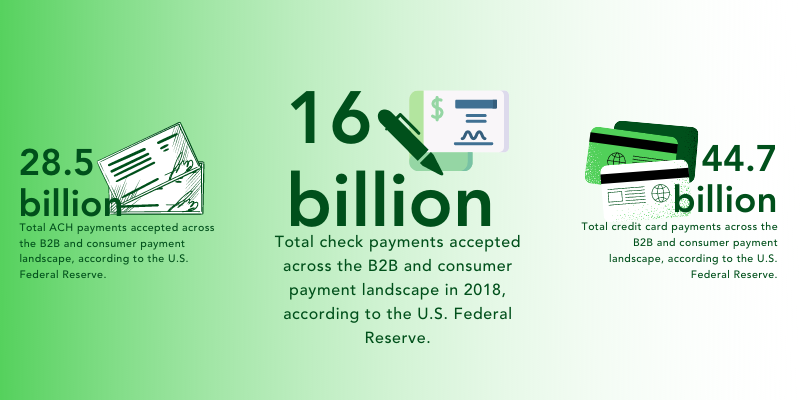 28.5 billion

Total ACH payments accepted across the B2B and consumer payment landscape, according to the U.S. Federal Reserve.

16 billion

$

Total check payments accepted across the B2B and consumer payment landscape in 2018, according to the U.S. Federal Reserve.

44.7 billion

Total credit card payments across the B2B and consumer payment landscape, according to the U.S. Federal Reserve.